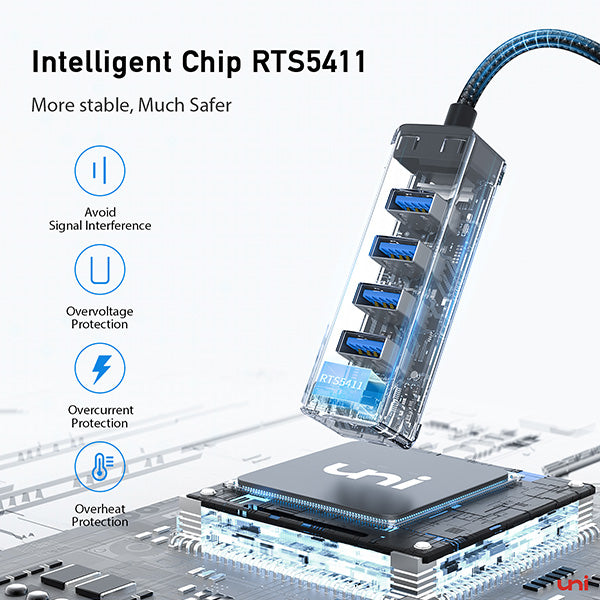 Intelligent Chip RTS5411

More stable, Much Safer

Avoid Signal Interference

Overvoltage Protection

Overcurrent Protection

Overheat Protection

RTS5411

uni

uni